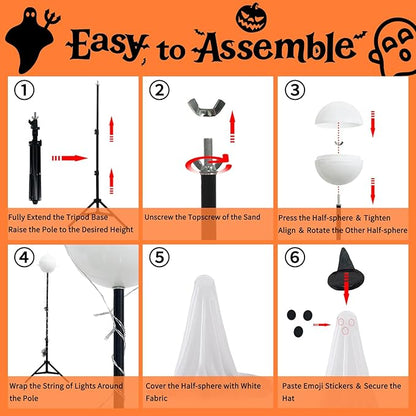 Easy to Assemble

①
Fully Extend the Tripod Base
Raise the Pole to the Desired Height

②
Unscrew the Topscrew of the Sand

③
Press the Half-sphere & Tighten
Align & Rotate the Other Half-sphere

④
Wrap the String of Lights Around the Pole

⑤
Cover the Half-sphere with White Fabric

⑥
Paste Emoji Stickers & Secure the Hat