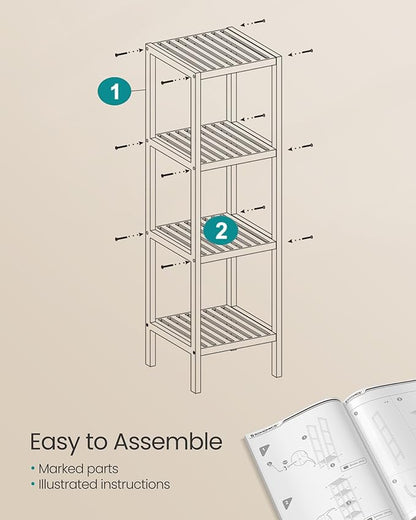 1

2

Easy to Assemble

• Marked parts
• Illustrated instructions