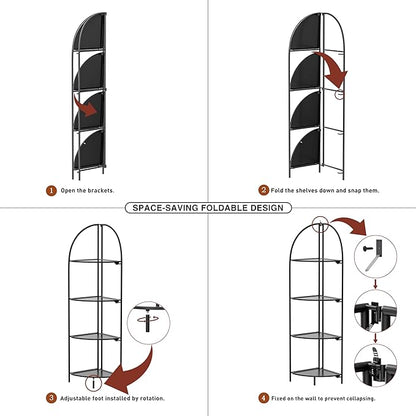 1 Open the brackets.

2 Fold the shelves down and snap them.

SPACE-SAVING FOLDABLE DESIGN

3 Adjustable foot installed by rotation.

4 Fixed on the wall to prevent collapsing.