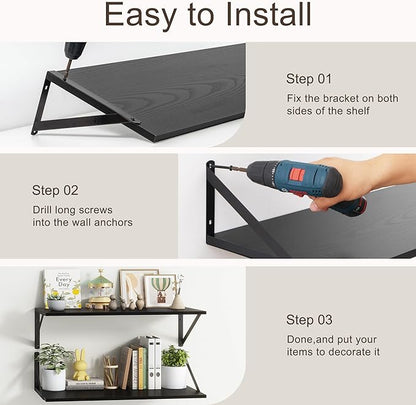 Easy to Install

Step 01
Fix the bracket on both sides of the shelf

Step 02
Drill long screws into the wall anchors

Every Day

Step 03
Done,and put your items to decorate it