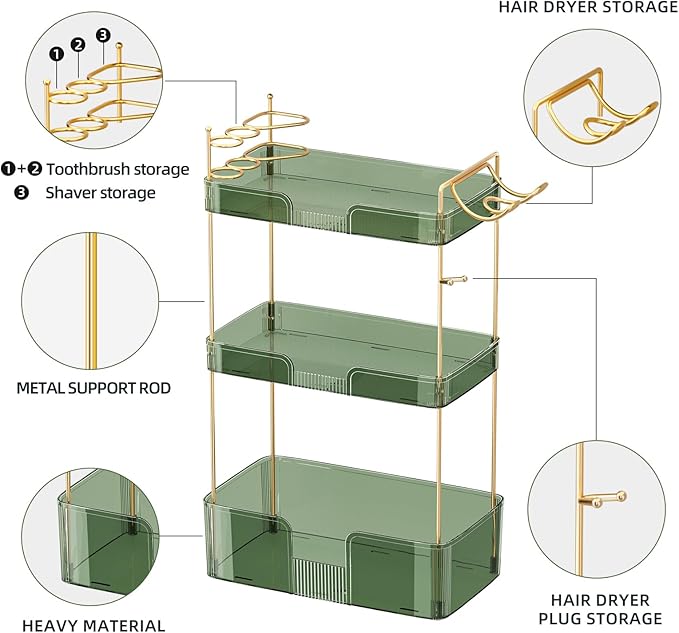 HAIR DRYER STORAGE

❶ ❷ ❸

❶+❷ Toothbrush storage
❸ Shaver storage

METAL SUPPORT ROD

HEAVY MATERIAL

HAIR DRYER PLUG STORAGE