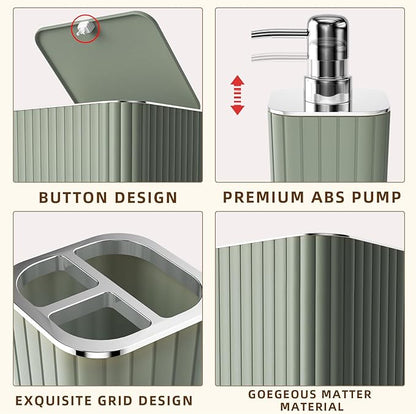 BUTTON DESIGN

PREMIUM ABS PUMP

EXQUISITE GRID DESIGN

GOEGEOUS MATTER MATERIAL