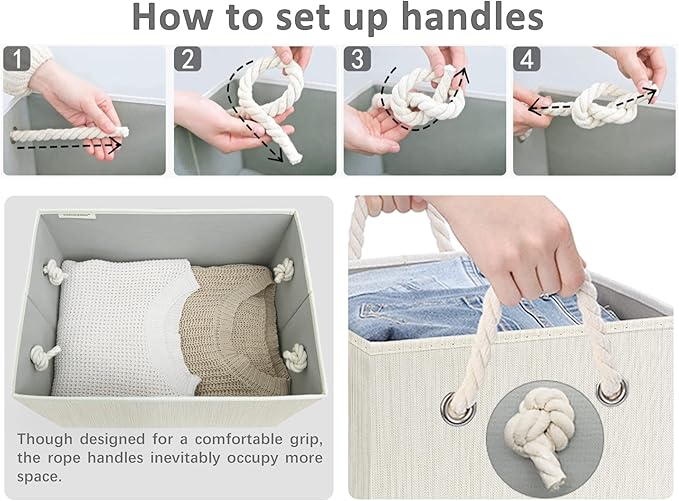 How to set up handles

1

2

3

4

Though designed for a comfortable grip, the rope handles inevitably occupy more space.