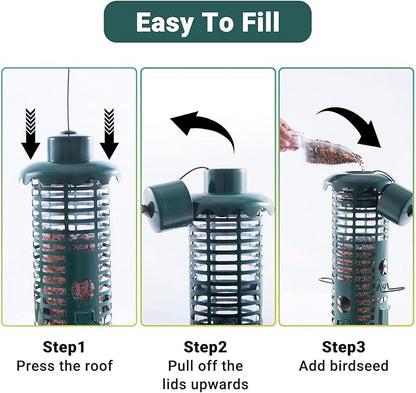 Easy To Fill

Step1
Press the roof

Step2
Pull off the lids upwards

Step3
Add birdseed