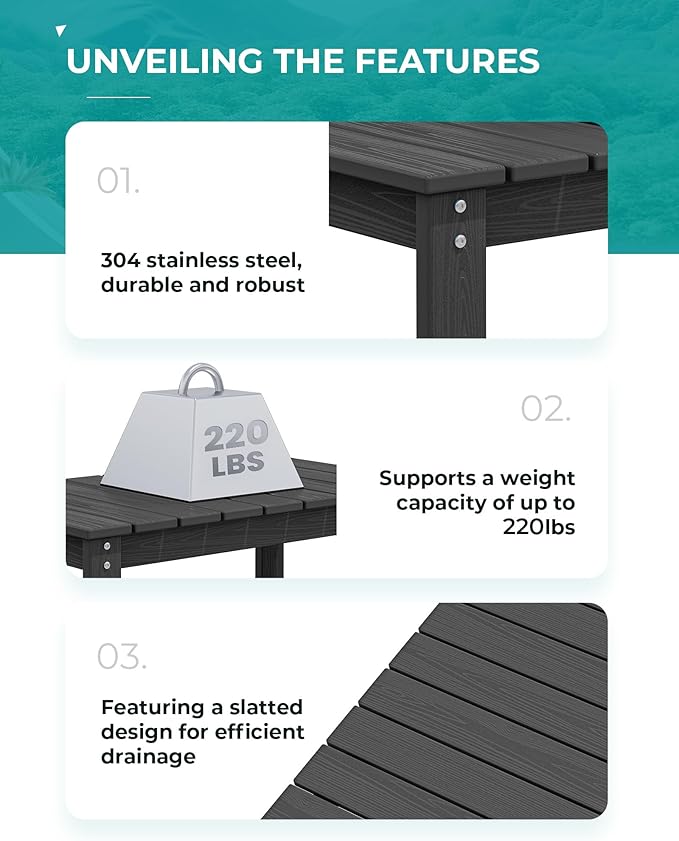 UNVEILING THE FEATURES

01.

304 stainless steel, durable and robust

220 LBS

02.

Supports a weight capacity of up to 220lbs

03.

Featuring a slatted design for efficient drainage