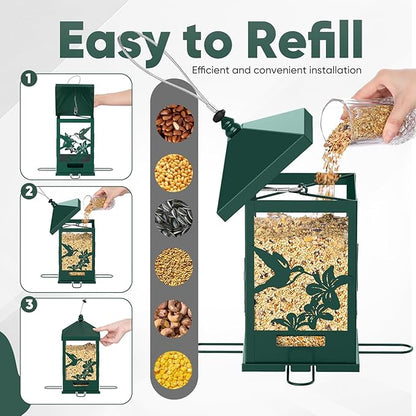 Easy to Refill

Efficient and convenient installation

1

2

3