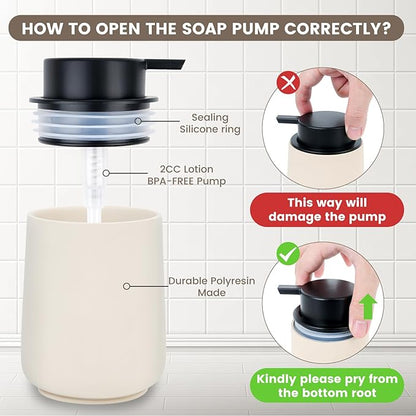 HOW TO OPEN THE SOAP PUMP CORRECTLY?

Sealing Silicone ring

2CC Lotion BPA-FREE Pump

Durable Polyresin Made

This way will damage the pump

Kindly please pry from the bottom root