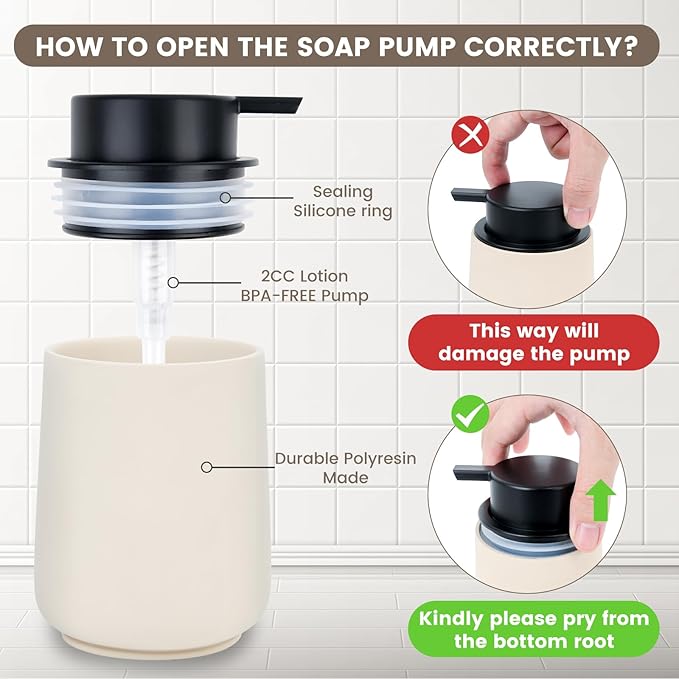 HOW TO OPEN THE SOAP PUMP CORRECTLY?

Sealing Silicone ring

2CC Lotion BPA-FREE Pump

Durable Polyresin Made

This way will damage the pump

Kindly please pry from the bottom root