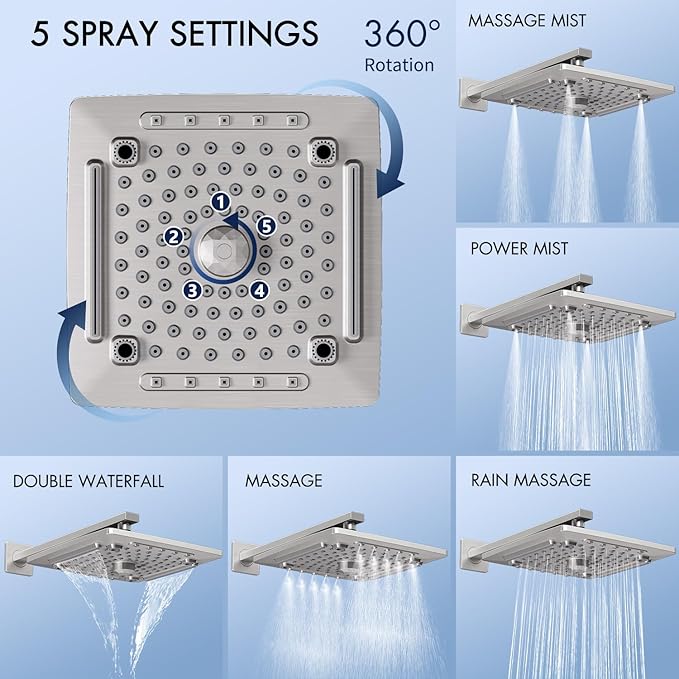 5 SPRAY SETTINGS

360°
Rotation

1
2
3
4
5

MASSAGE MIST

POWER MIST

DOUBLE WATERFALL

MASSAGE

RAIN MASSAGE