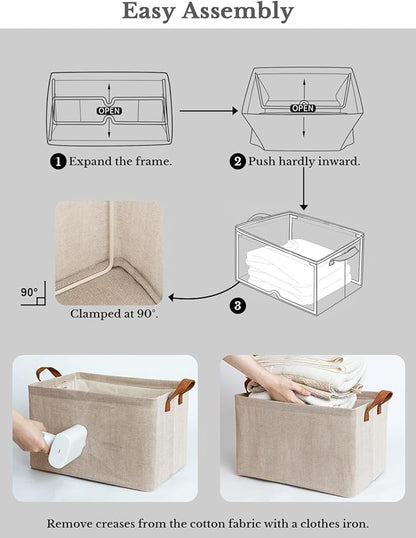 Easy Assembly

OPEN

OPEN

1 Expand the frame.

2 Push hardly inward.

90°

Clamped at 90°.

3

Remove creases from the cotton fabric with a clothes iron.