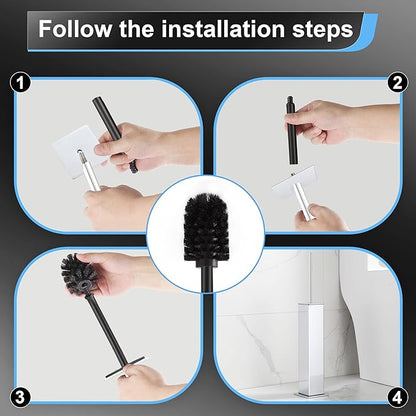 Follow the installation steps

1

2

3

4