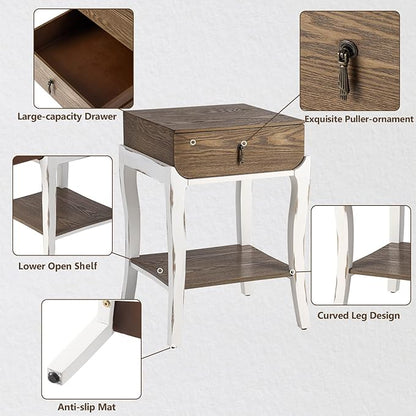 Large-capacity Drawer

Exquisite Puller-ornament

Lower Open Shelf

Curved Leg Design

Anti-slip Mat