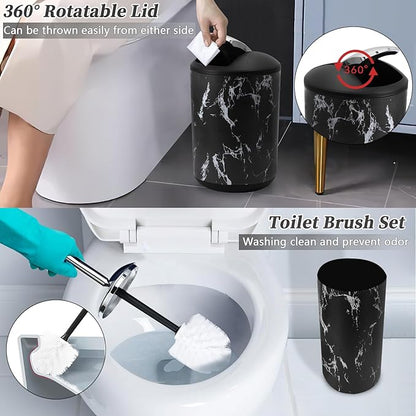 360° Rotatable Lid
Can be thrown easily from either side

360°

Toilet Brush Set
Washing clean and prevent odor