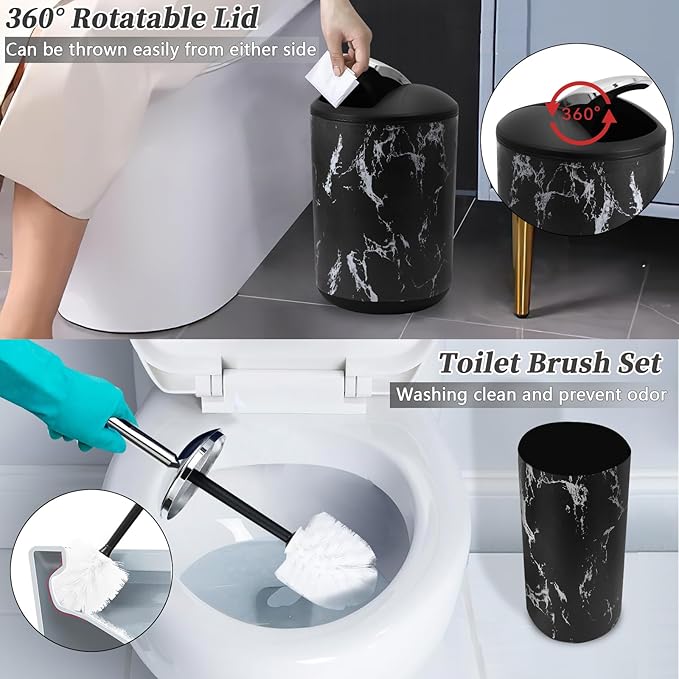 360° Rotatable Lid
Can be thrown easily from either side

360°

Toilet Brush Set
Washing clean and prevent odor