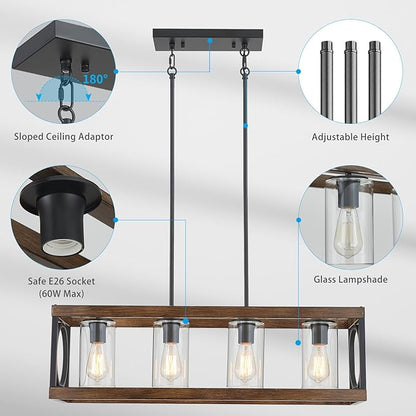 180°

Sloped Ceiling Adaptor

Adjustable Height

Safe E26 Socket (60W Max)

Glass Lampshade