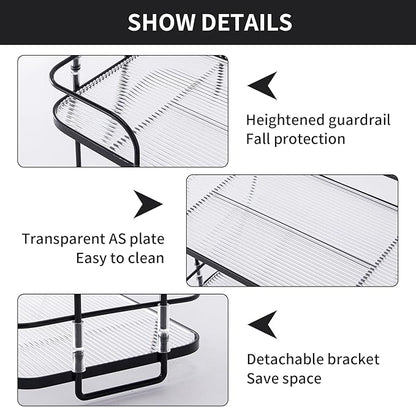 SHOW DETAILS

Heightened guardrail
Fall protection

Transparent AS plate
Easy to clean

Detachable bracket
Save space