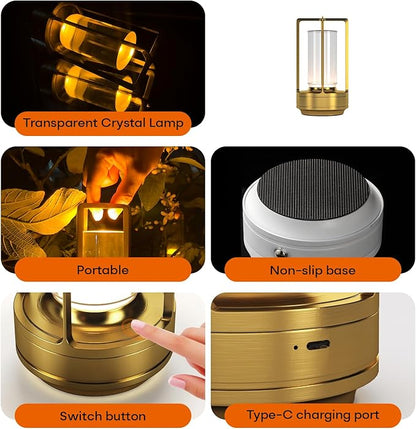 Transparent Crystal Lamp

Portable

Non-slip base

Switch button

Type-C charging port