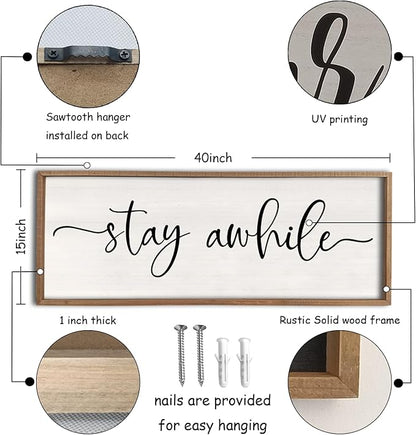 Sawtooth hanger installed on back

UV printing

40inch

15inch

stay awhile

1 inch thick

Rustic Solid wood frame

nails are provided for easy hanging