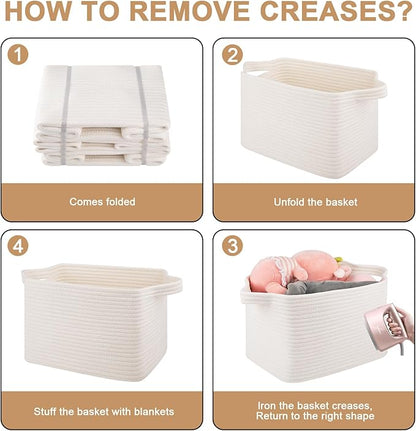 HOW TO REMOVE CREASES?

1

Comes folded

2

Unfold the basket

4

Stuff the basket with blankets

3

Iron the basket creases, Return to the right shape