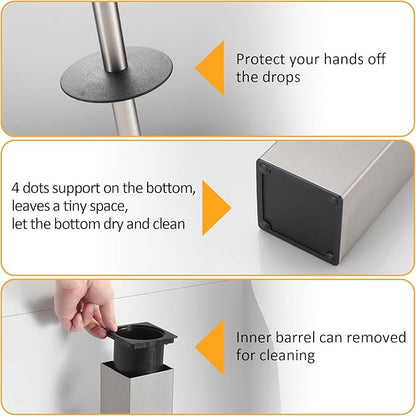 Protect your hands off the drops

4 dots support on the bottom,
leaves a tiny space,
let the bottom dry and clean

Inner barrel can removed for cleaning