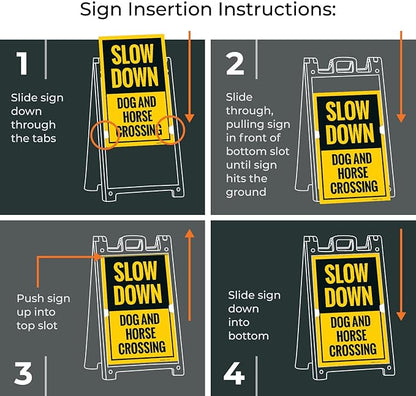 Sign Insertion Instructions:

1

Slide sign down through the tabs

SLOW DOWN

DOG AND HORSE CROSSING

2

Slide through, pulling sign in front of bottom slot until sign hits the ground

SLOW DOWN

DOG AND HORSE CROSSING

Push sign up into top slot

SLOW DOWN

DOG AND HORSE CROSSING

3

Slide sign down into bottom

SLOW DOWN

DOG AND HORSE CROSSING

4