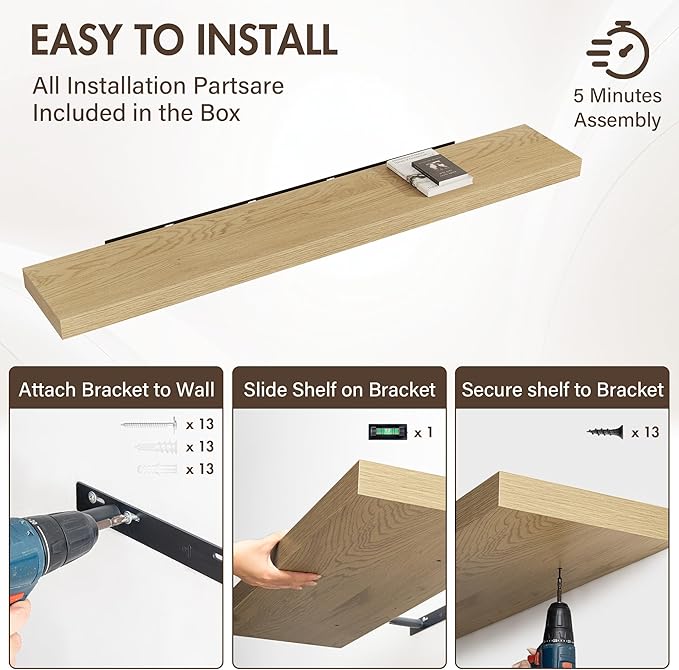 EASY TO INSTALL

All Installation Partsare Included in the Box

5 Minutes Assembly

Attach Bracket to Wall

x 13
x 13
x 13

Slide Shelf on Bracket

x 1

Secure shelf to Bracket

x 13