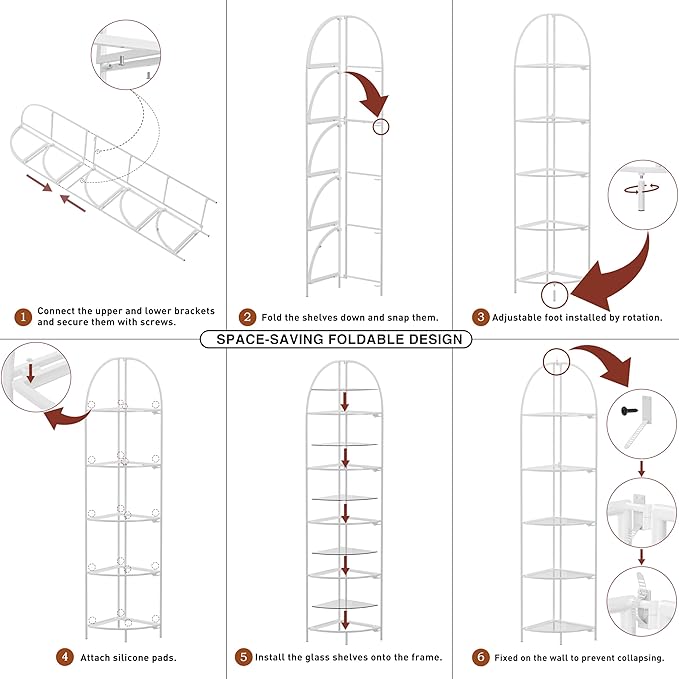 1 Connect the upper and lower brackets and secure them with screws.

2 Fold the shelves down and snap them.

3 Adjustable foot installed by rotation.

SPACE-SAVING FOLDABLE DESIGN

4 Attach silicone pads.

5 Install the glass shelves onto the frame.

6 Fixed on the wall to prevent collapsing.