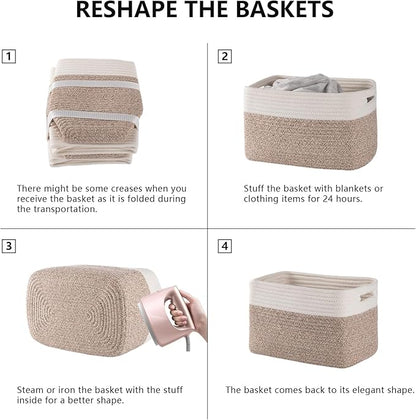 RESHAPE THE BASKETS

1

There might be some creases when you receive the basket as it is folded during the transportation.

2

Stuff the basket with blankets or clothing items for 24 hours.

3

Steam or iron the basket with the stuff inside for a better shape.

4

The basket comes back to its elegant shape.