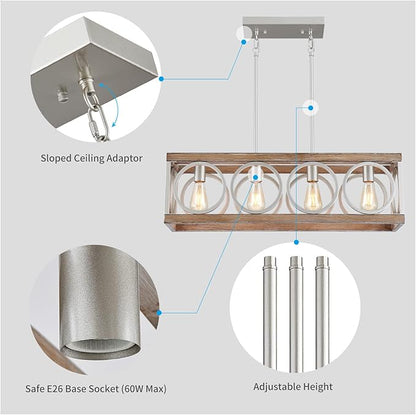 Sloped Ceiling Adaptor

Safe E26 Base Socket (60W Max)

Adjustable Height