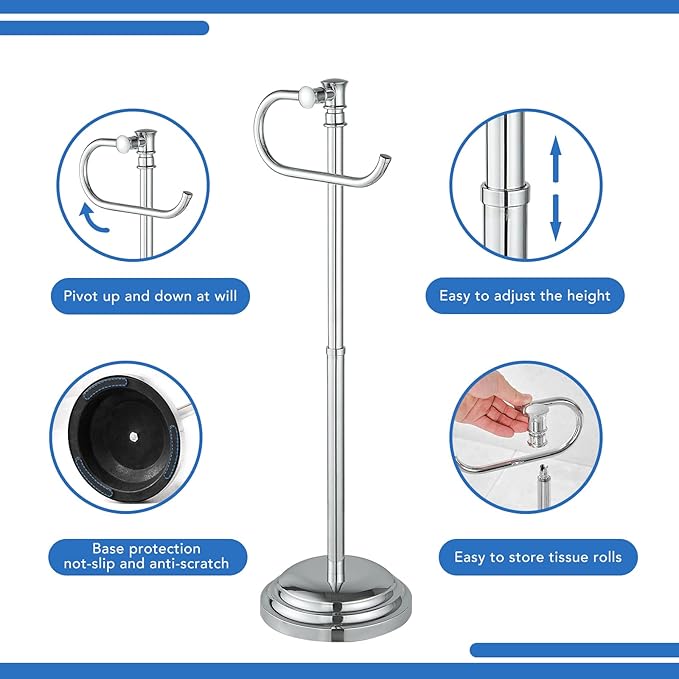 Pivot up and down at will

Easy to adjust the height

Base protection
not-slip and anti-scratch

Easy to store tissue rolls