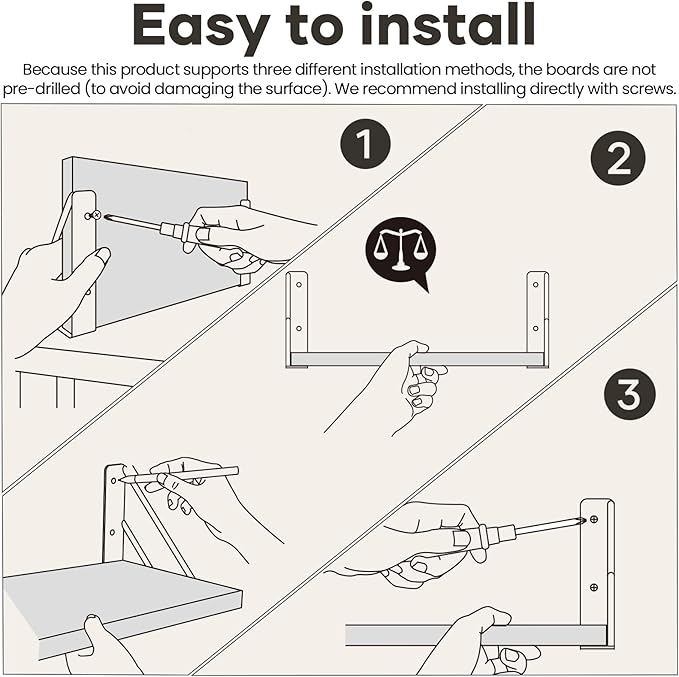 Easy to install

Because this product supports three different installation methods, the boards are not pre-drilled (to avoid damaging the surface). We recommend installing directly with screws.

1

2

3