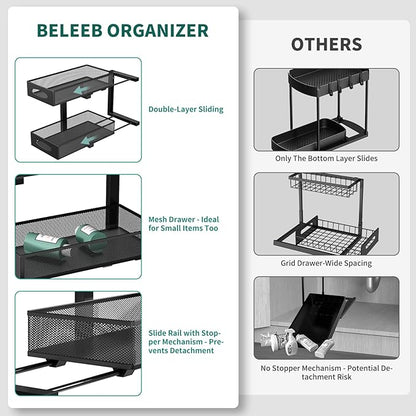 BELEEB ORGANIZER

Double-Layer Sliding

Mesh Drawer - Ideal for Small Items Too

Slide Rail with Stopper Mechanism - Prevents Detachment

OTHERS

Only The Bottom Layer Slides

Grid Drawer-Wide Spacing

No Stopper Mechanism - Potential Detachment Risk