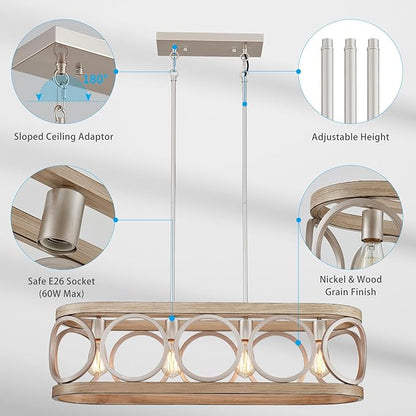 180°

Sloped Ceiling Adaptor

Adjustable Height

Safe E26 Socket (60W Max)

Nickel & Wood Grain Finish