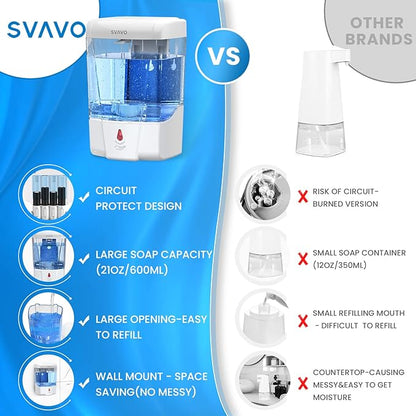 SVAVO

SVAVO

VS

OTHER BRANDS

CIRCUIT PROTECT DESIGN

LARGE SOAP CAPACITY (21OZ/600ML)

LARGE OPENING-EASY TO REFILL

WALL MOUNT - SPACE SAVING(NO MESSY)

RISK OF CIRCUIT-BURNED VERSION

SMALL SOAP CONTAINER (12OZ/350ML)

SMALL REFILLING MOUTH - DIFFICULT TO REFILL

COUNTERTOP-CAUSING MESSY&EASY TO GET MOISTURE