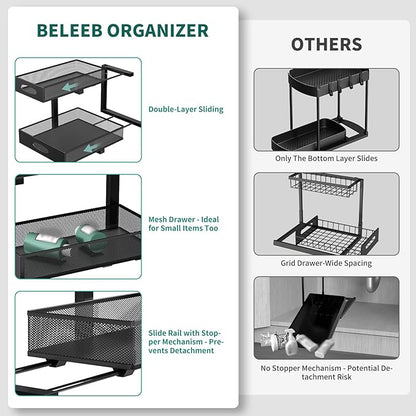 BELEEB ORGANIZER

Double-Layer Sliding

Mesh Drawer - Ideal for Small Items Too

Slide Rail with Stopper Mechanism - Prevents Detachment

OTHERS

Only The Bottom Layer Slides

Grid Drawer-Wide Spacing

No Stopper Mechanism - Potential Detachment Risk