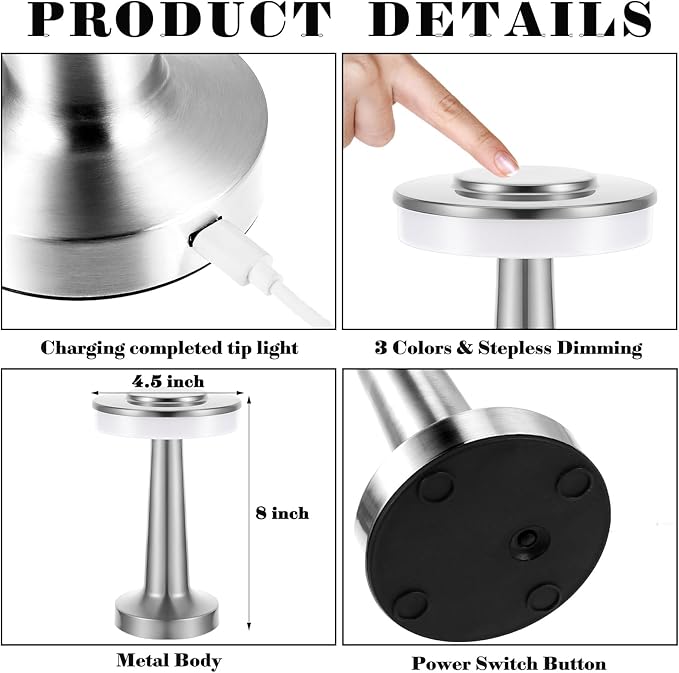 PRODUCT DETAILS

Charging completed tip light

3 Colors & Stepless Dimming

4.5 inch

8 inch

Metal Body

Power Switch Button