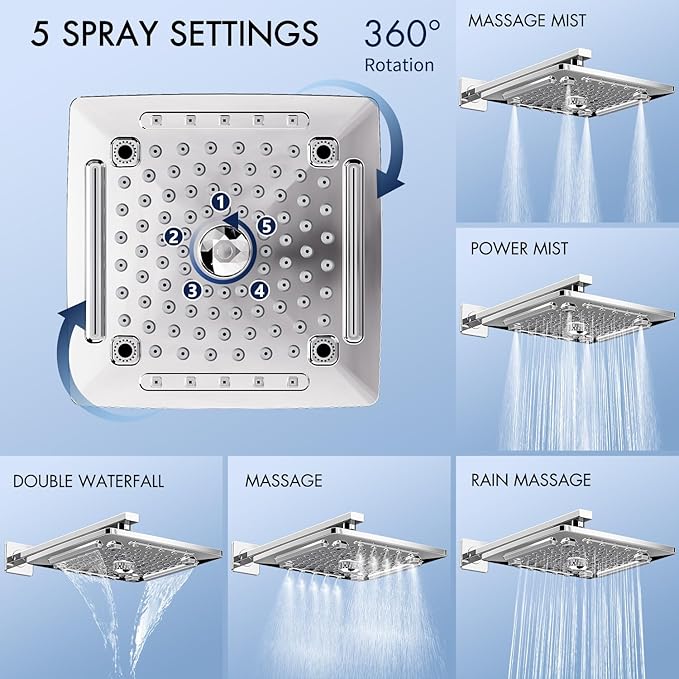 5 SPRAY SETTINGS

360°
Rotation

1
2
3
4
5

MASSAGE MIST

POWER MIST

DOUBLE WATERFALL

MASSAGE

RAIN MASSAGE