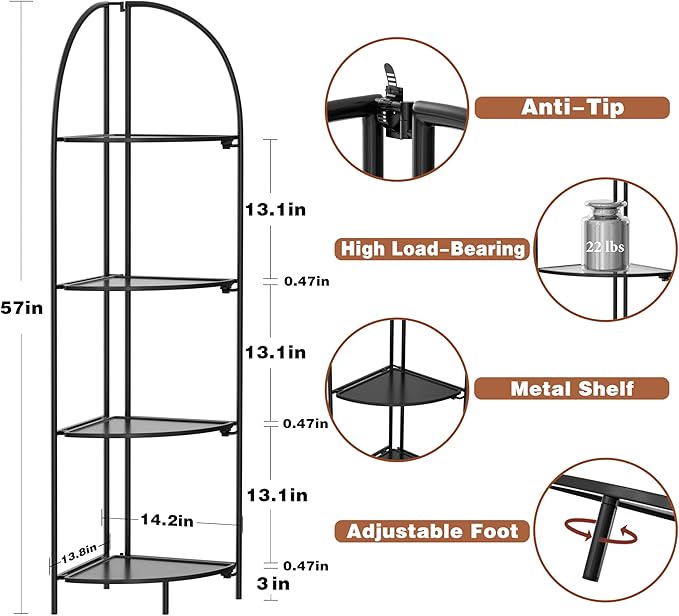 57in

13.1in

0.47in

13.1in

0.47in

13.1in

14.2in

13.8in

0.47in

3 in

Anti-Tip

High Load-Bearing

22 lbs

Metal Shelf

Adjustable Foot