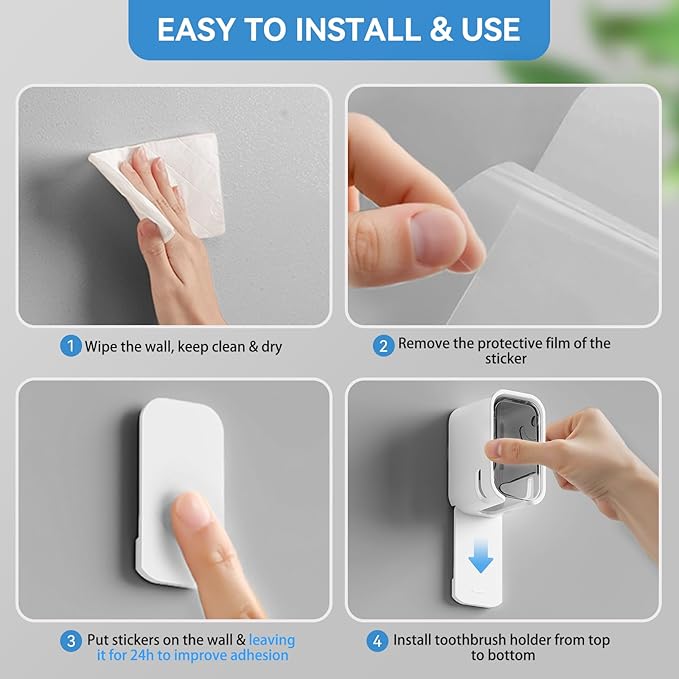 EASY TO INSTALL & USE

1 Wipe the wall, keep clean & dry

2 Remove the protective film of the sticker

3 Put stickers on the wall & leaving it for 24h to improve adhesion

4 Install toothbrush holder from top to bottom