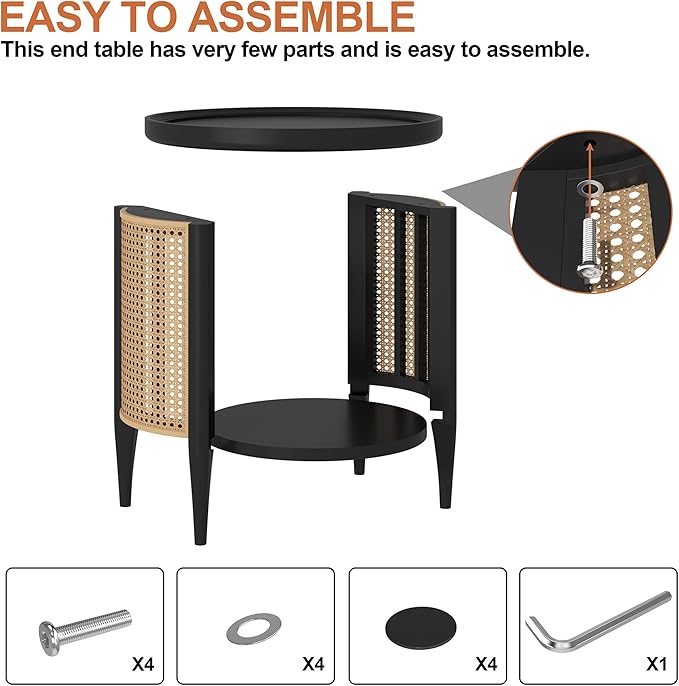 EASY TO ASSEMBLE
This end table has very few parts and is easy to assemble.

X4

X4

X4

X1