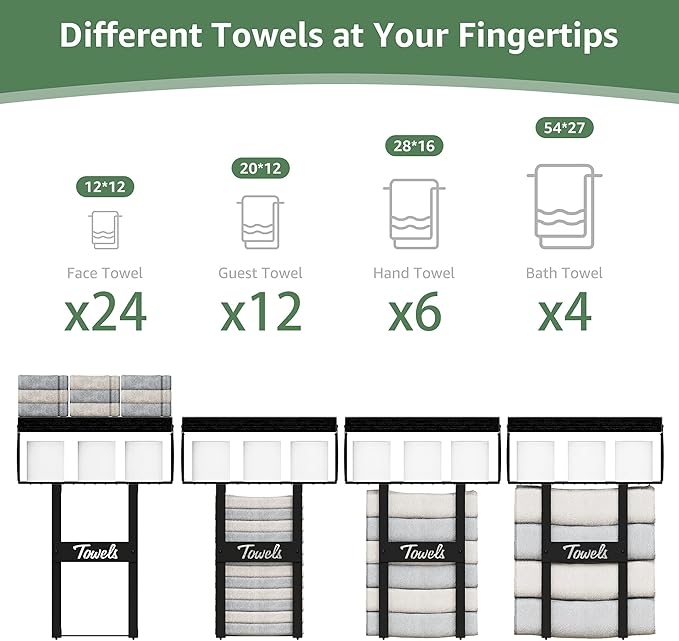 Different Towels at Your Fingertips

12*12
Face Towel
x24

20*12
Guest Towel
x12

28*16
Hand Towel
x6

54*27
Bath Towel
x4

Towels

Towels

Towels

Towels