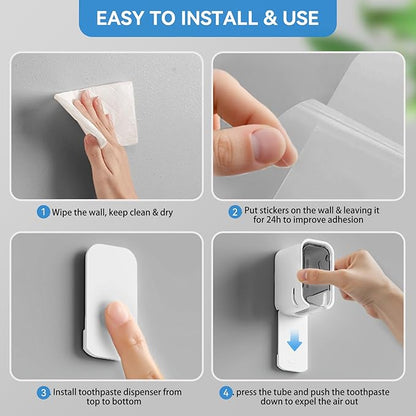 EASY TO INSTALL & USE

1 Wipe the wall, keep clean & dry

2 Put stickers on the wall & leaving it for 24h to improve adhesion

3 Install toothpaste dispenser from top to bottom

4 . press the tube and push the toothpaste down to expel the air out