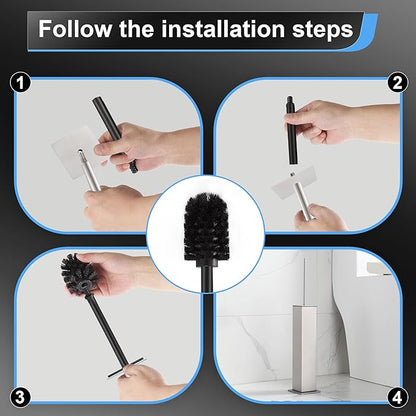 Follow the installation steps

1

2

3

4