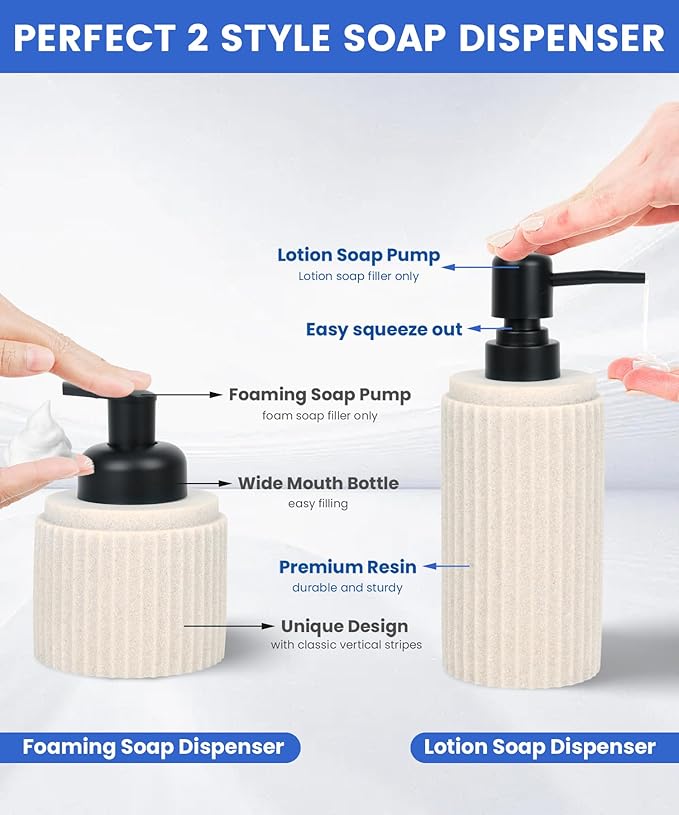 PERFECT 2 STYLE SOAP DISPENSER

Lotion Soap Pump
Lotion soap filler only

Easy squeeze out

Foaming Soap Pump
foam soap filler only

Wide Mouth Bottle
easy filling

Premium Resin
durable and sturdy

Unique Design
with classic vertical stripes

Foaming Soap Dispenser

Lotion Soap Dispenser