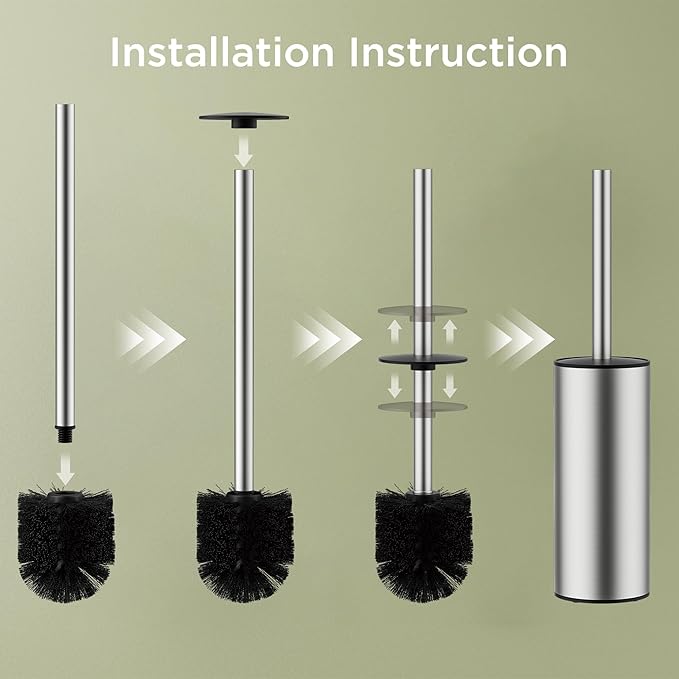 Installation Instruction