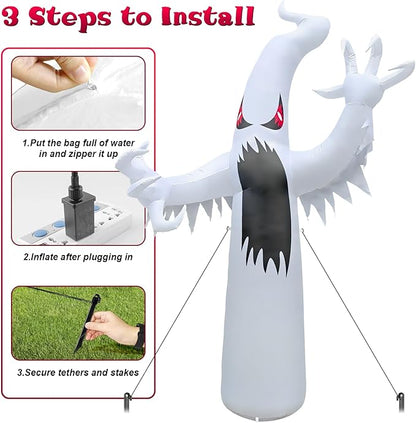 3 Steps to Install

1.Put the bag full of water in and zipper it up

2.Inflate after plugging in

3.Secure tethers and stakes