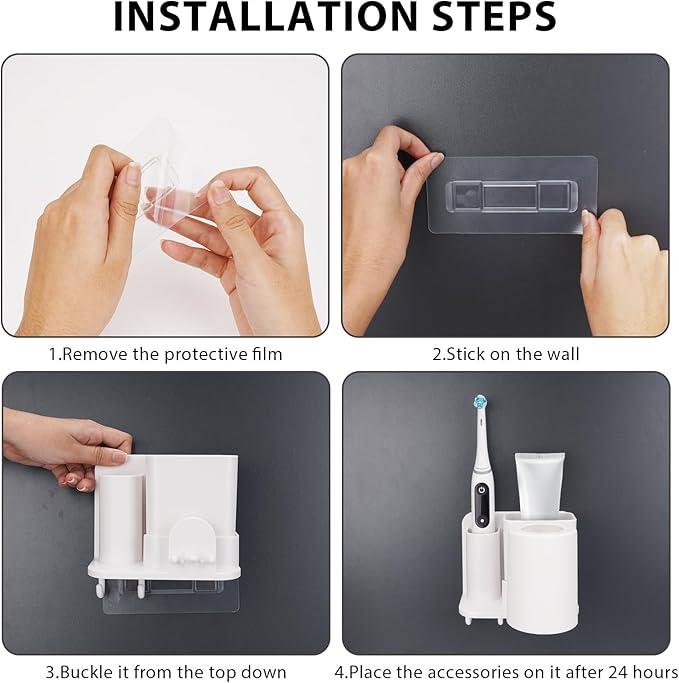 INSTALLATION STEPS

1.Remove the protective film

2.Stick on the wall

3.Buckle it from the top down

4.Place the accessories on it after 24 hours