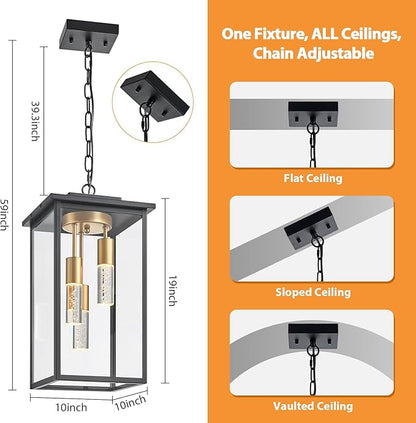 59inch

39.3inch

19inch

10inch

10inch

One Fixture, ALL Ceilings, Chain Adjustable

Flat Ceiling

Sloped Ceiling

Vaulted Ceiling