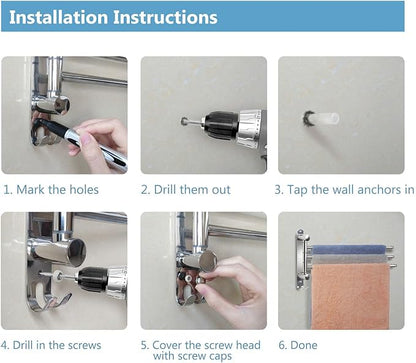 Installation Instructions

1. Mark the holes

2. Drill them out

3. Tap the wall anchors in

4. Drill in the screws

5. Cover the screw head with screw caps

6. Done