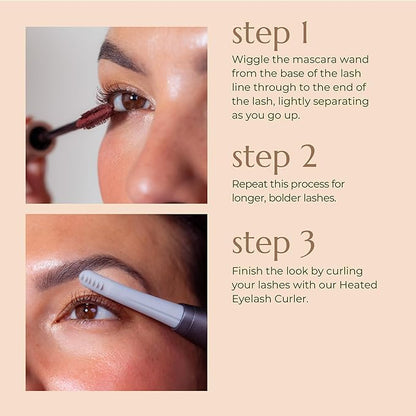 step 1

Wiggle the mascara wand from the base of the lash line through to the end of the lash, lightly separating as you go up.

step 2

Repeat this process for longer, bolder lashes.

step 3

Finish the look by curling your lashes with our Heated Eyelash Curler.